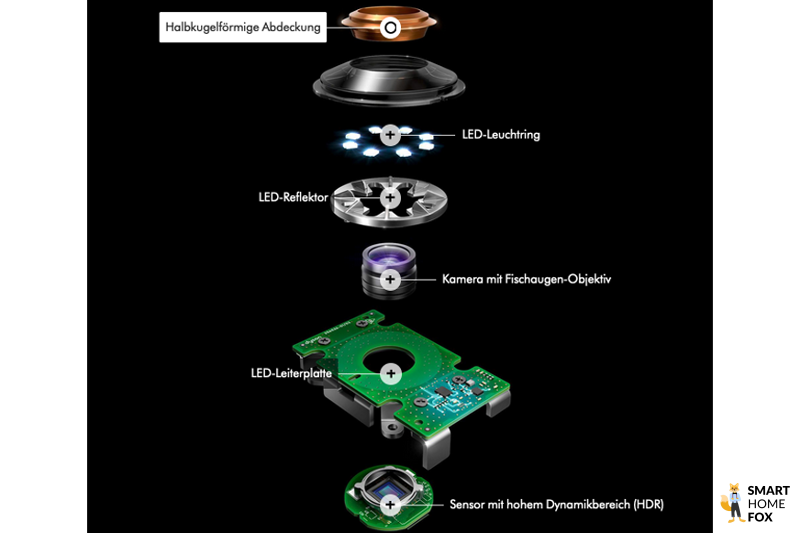 Halbkugelförmige Abdeckung

LED-Leuchtring

LED-Reflektor

Kamera mit Fischaugen-Objektiv

LED-Leiterplatte

Sensor mit hohem Dynamikbereich (HDR)

SMART HOME FOX